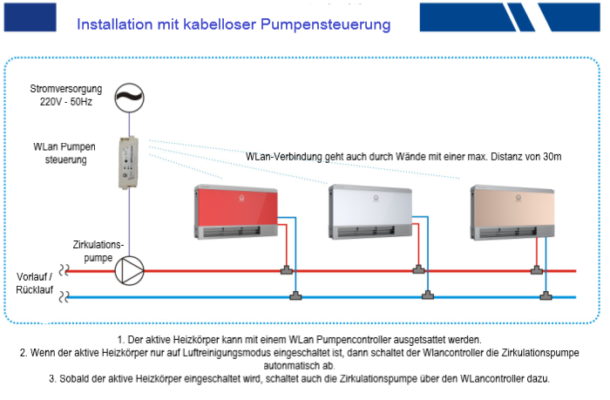 Installation mit kabelloser Pumpensteuerung

Stromversorgung 220V - 50Hz

WLan Pumpen steuerung

WLan-Verbindung geht auch durch Wände mit einer max. Distanz von 30m

Zirkulations-pumpe

Vorlauf / Rücklauf

1. Der aktive Heizkörper kann mit einem WLan Pumpencontroller ausgetsattet werden.
2. Wenn der aktive Heizkörper nur auf Luftreinigungsmodus eingeschaltet ist, dann schaltet der Wlancontroller die Zirkulationspumpe autonmatisch ab.
3. Sobald der aktive Heizkörper eingeschaltet wird, schaltet auch die Zirkulationspumpe über den WLancontroller dazu.